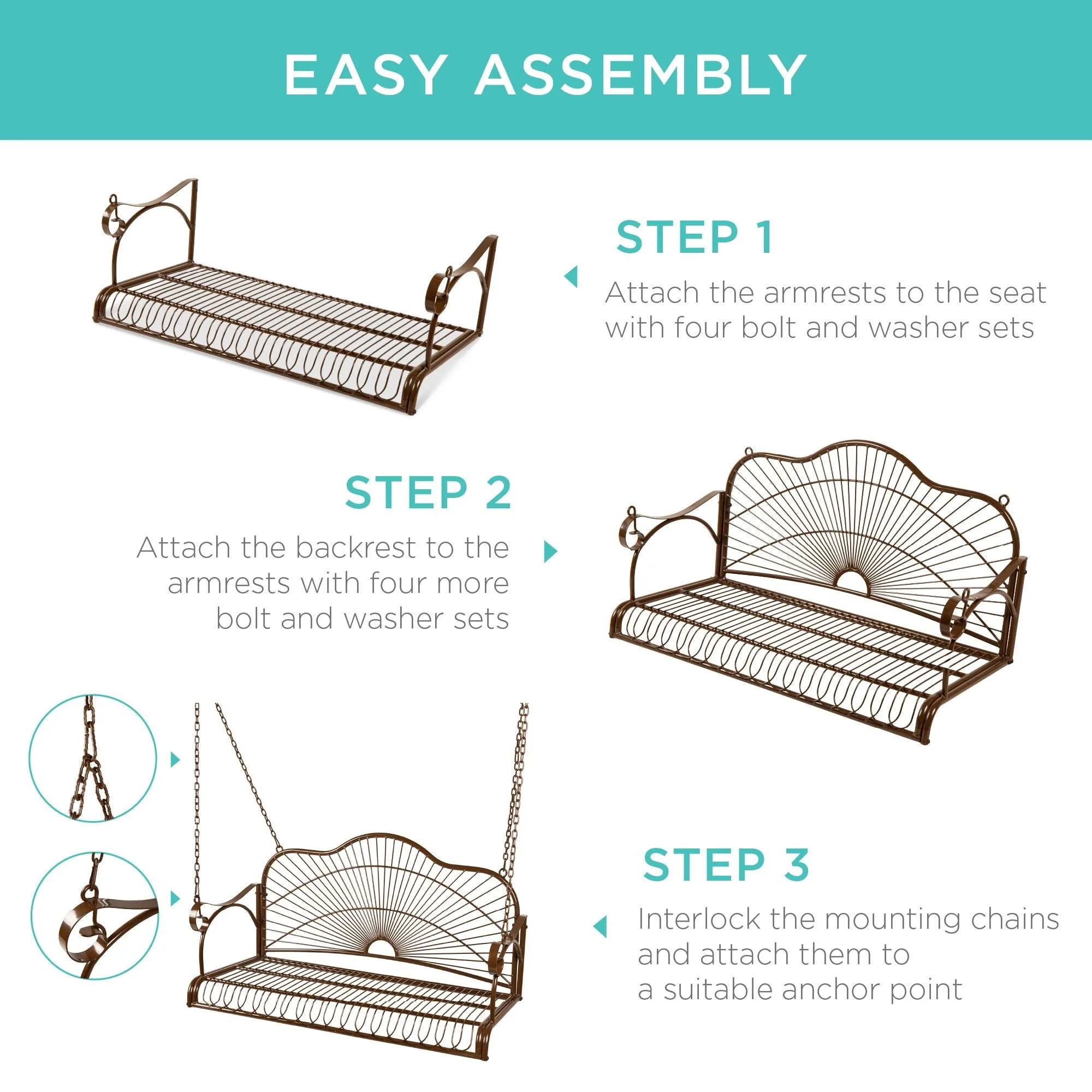 EASY ASSEMBLY

STEP 1

Attach the armrests to the seat with four bolt and washer sets

STEP 2

Attach the backrest to the armrests with four more bolt and washer sets

STEP 3

Interlock the mounting chains and attach them to a suitable anchor point