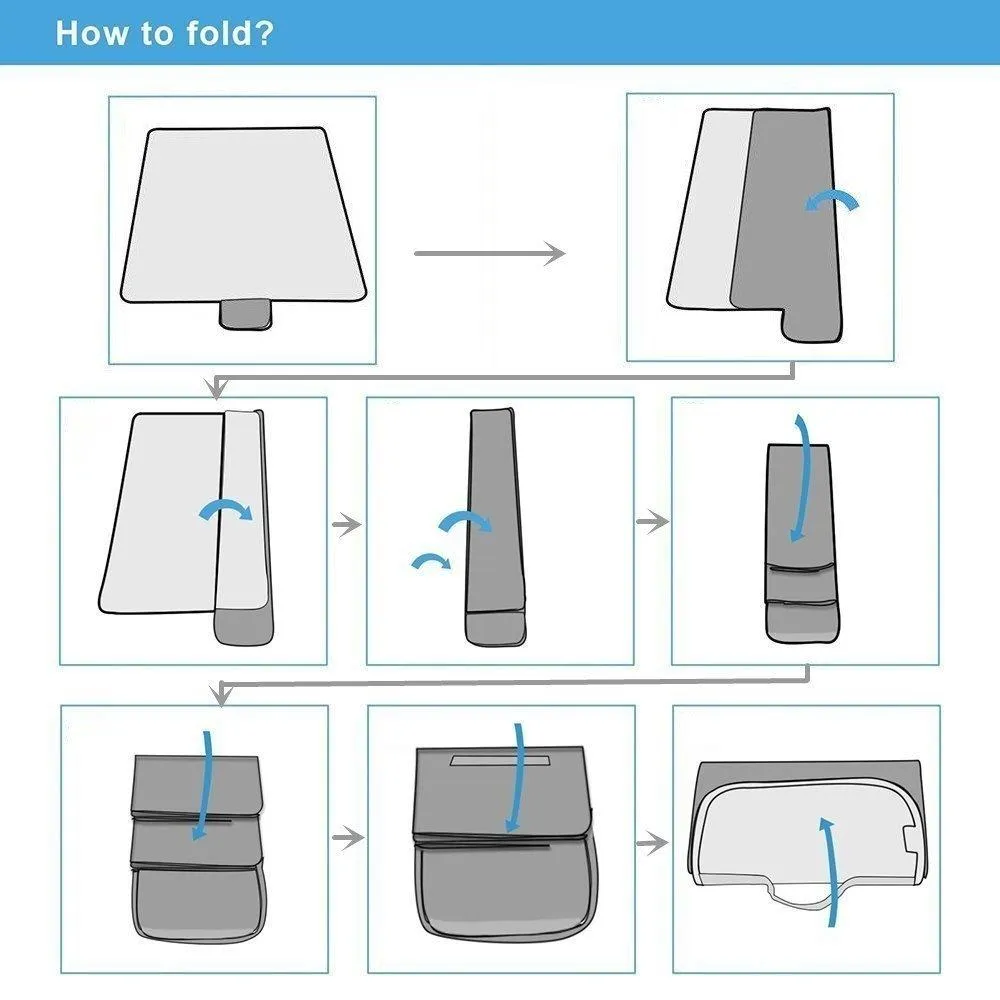 How to fold?